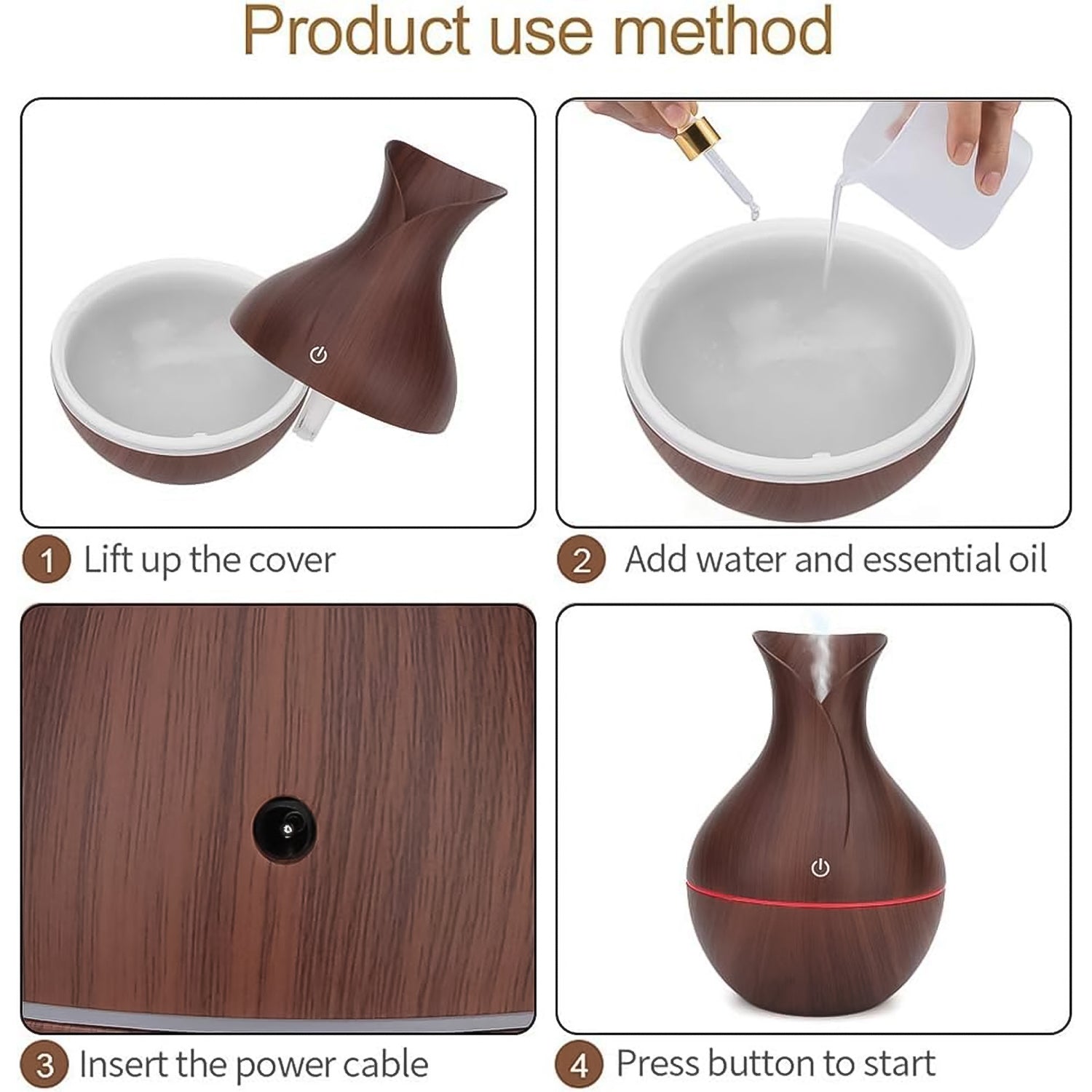 Product use method

1 Lift up the cover

2 Add water and essential oil

3 Insert the power cable

4 Press button to start